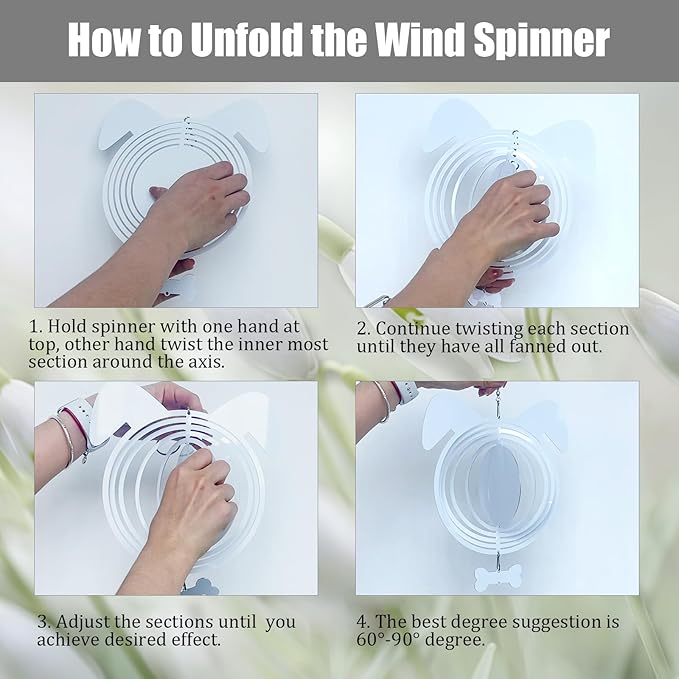 How to Unfold the Wind Spinner

1. Hold spinner with one hand at top, other hand twist the inner most section around the axis.

2. Continue twisting each section until they have all fanned out.

3. Adjust the sections until you achieve desired effect.

4. The best degree suggestion is 60°-90° degree.