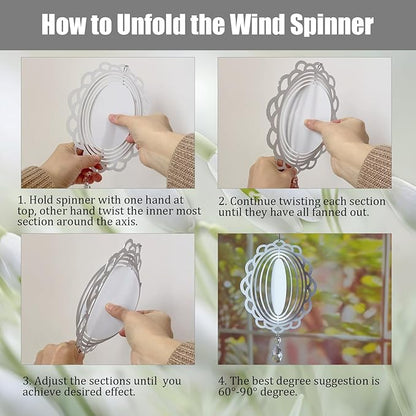 How to Unfold the Wind Spinner

1. Hold spinner with one hand at top, other hand twist the inner most section around the axis.

2. Continue twisting each section until they have all fanned out.

3. Adjust the sections until you achieve desired effect.

4. The best degree suggestion is 60°-90° degree.