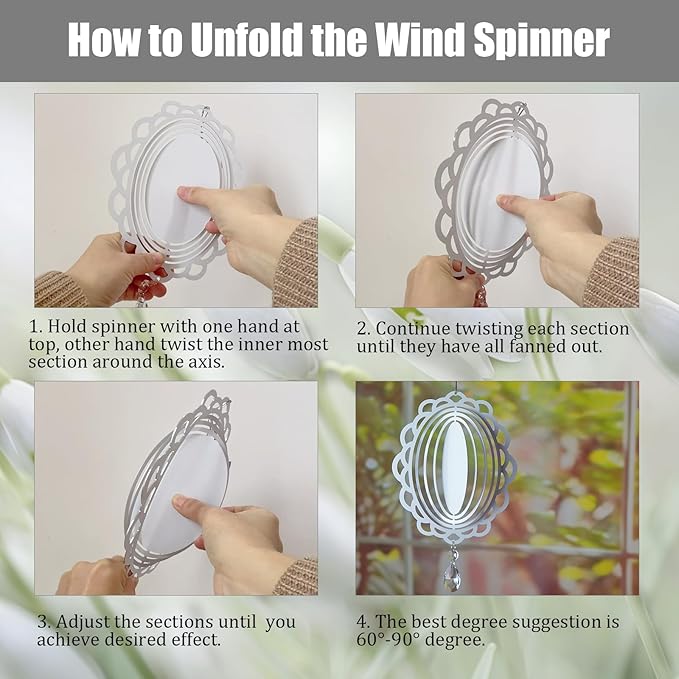 How to Unfold the Wind Spinner

1. Hold spinner with one hand at top, other hand twist the inner most section around the axis.

2. Continue twisting each section until they have all fanned out.

3. Adjust the sections until you achieve desired effect.

4. The best degree suggestion is 60°-90° degree.