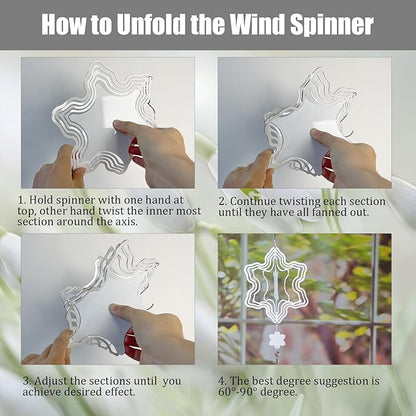 How to Unfold the Wind Spinner

1. Hold spinner with one hand at top, other hand twist the inner most section around the axis.

2. Continue twisting each section until they have all fanned out.

3. Adjust the sections until you achieve desired effect.

4. The best degree suggestion is 60°-90° degree.