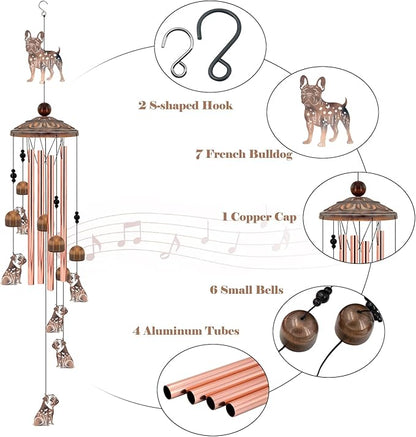 2 S-shaped Hook

7 French Bulldog

1 Copper Cap

6 Small Bells

4 Aluminum Tubes