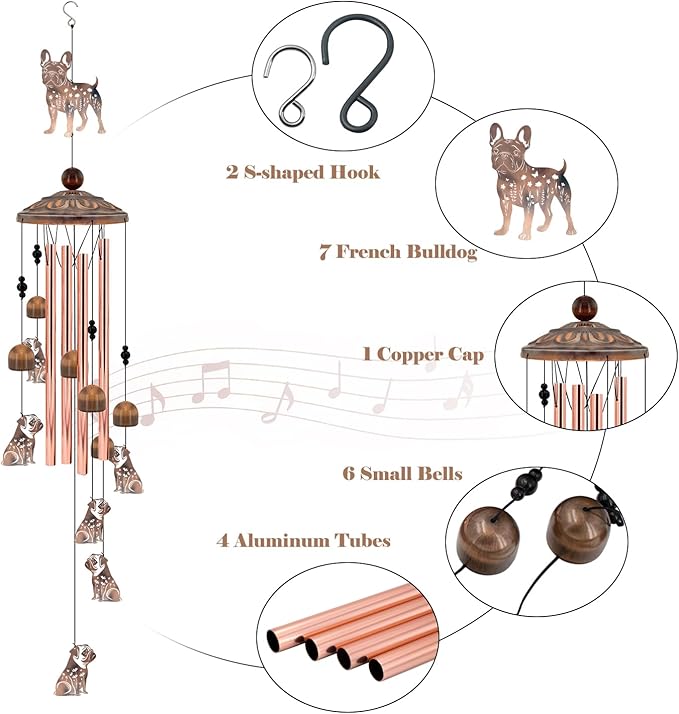 2 S-shaped Hook

7 French Bulldog

1 Copper Cap

6 Small Bells

4 Aluminum Tubes