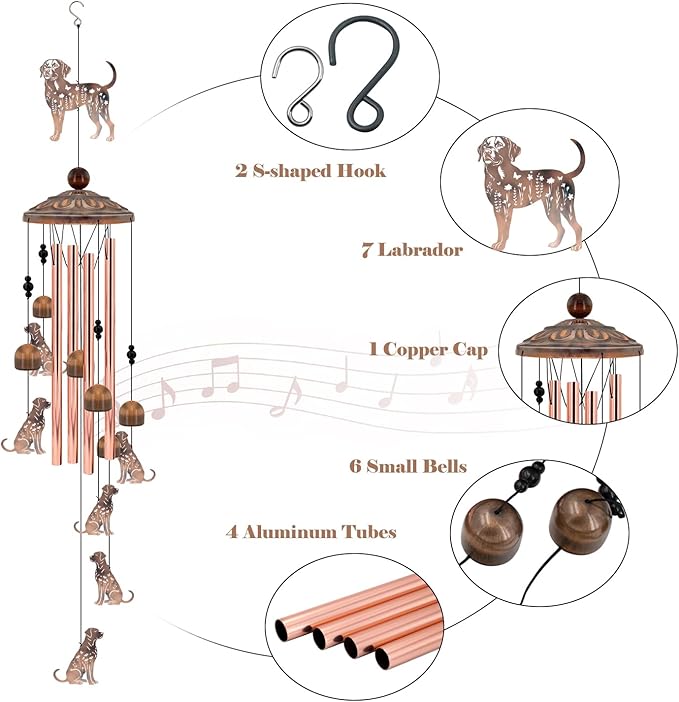 2 S-shaped Hook

7 Labrador

1 Copper Cap

6 Small Bells

4 Aluminum Tubes