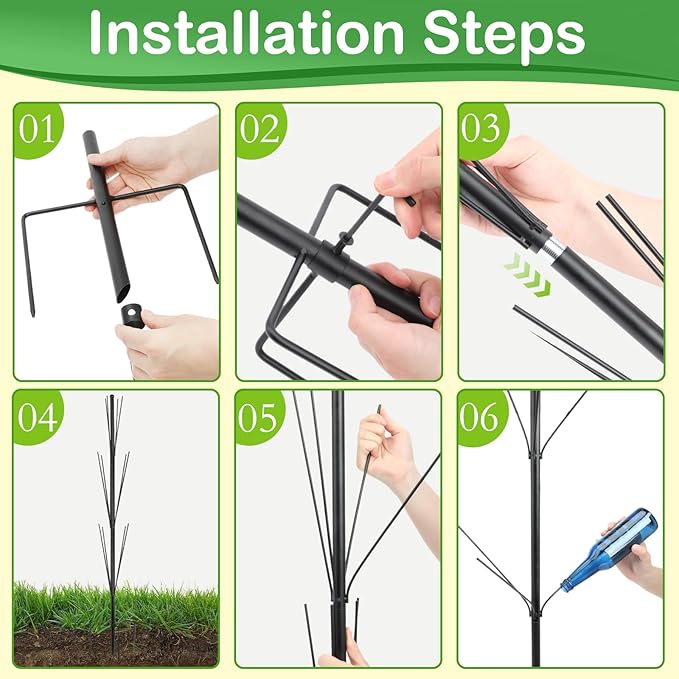 Installation Steps

01

02

03

04

05

06