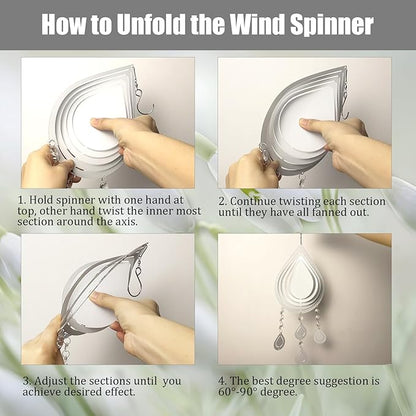 How to Unfold the Wind Spinner

1. Hold spinner with one hand at top, other hand twist the inner most section around the axis.

2. Continue twisting each section until they have all fanned out.

3. Adjust the sections until you achieve desired effect.

4. The best degree suggestion is 60°-90° degree.