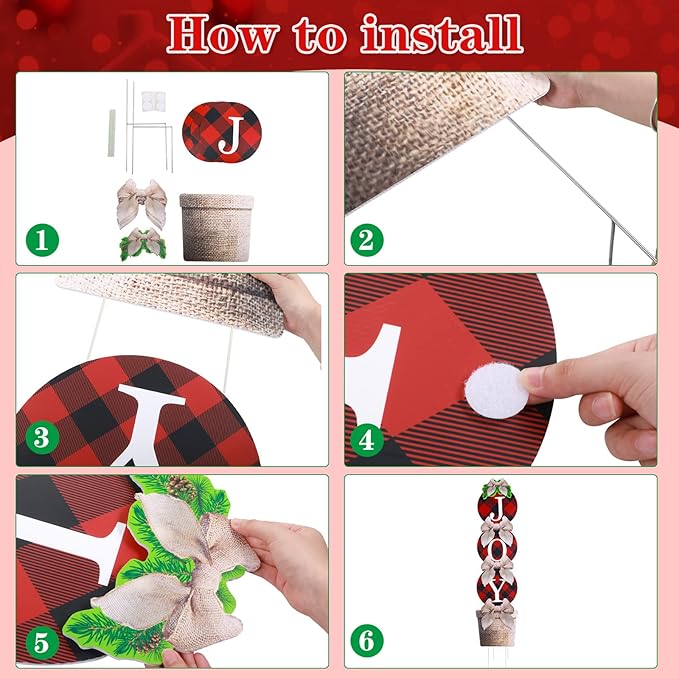 How to install

J

1

2

3

4

5

J
O
Y

6