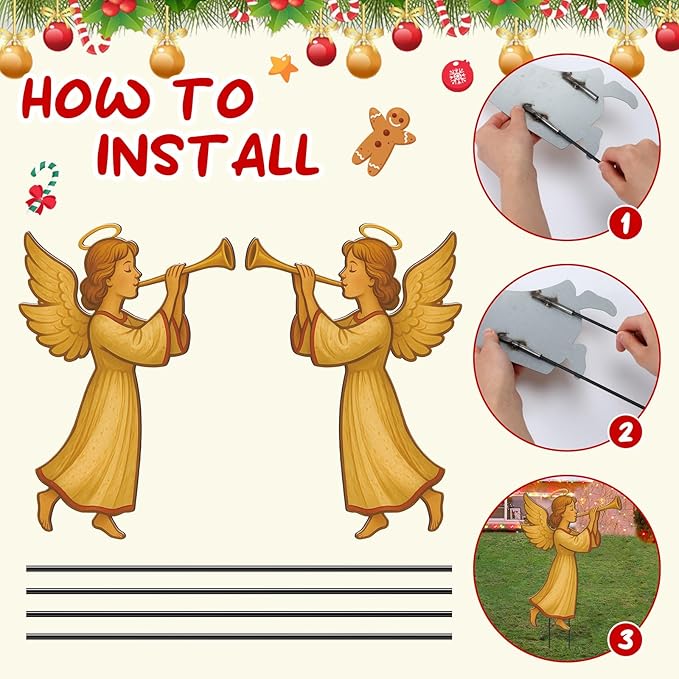 HOW TO INSTALL

1

2

3