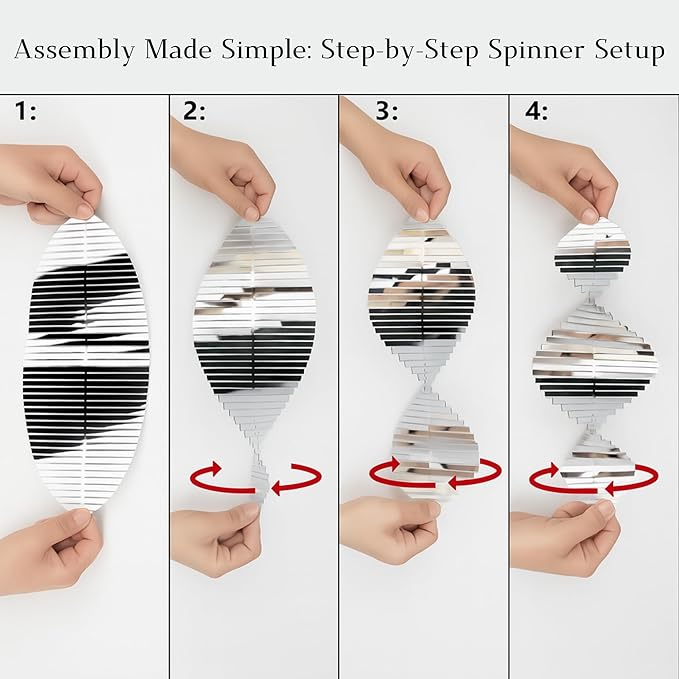 Assembly Made Simple: Step-by-Step Spinner Setup

1:

2:

3:

4: