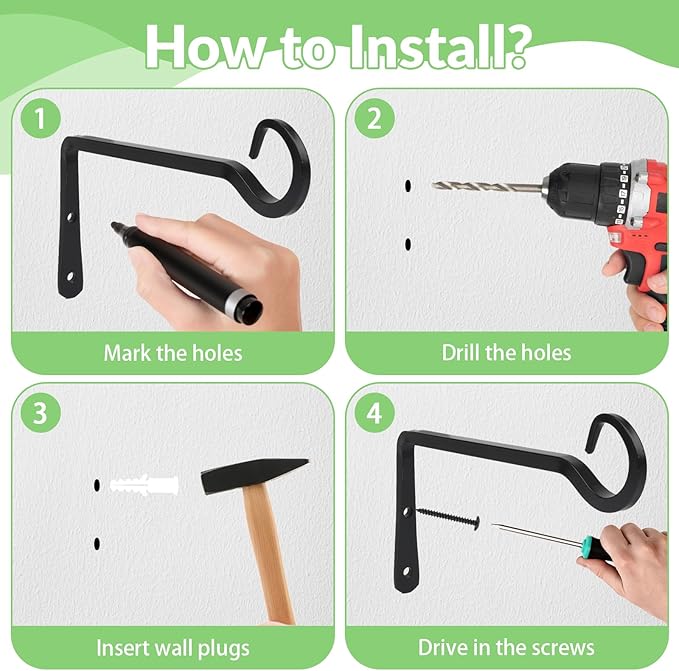 How to Install?

1

Mark the holes

2

Drill the holes

3

Insert wall plugs

4

Drive in the screws