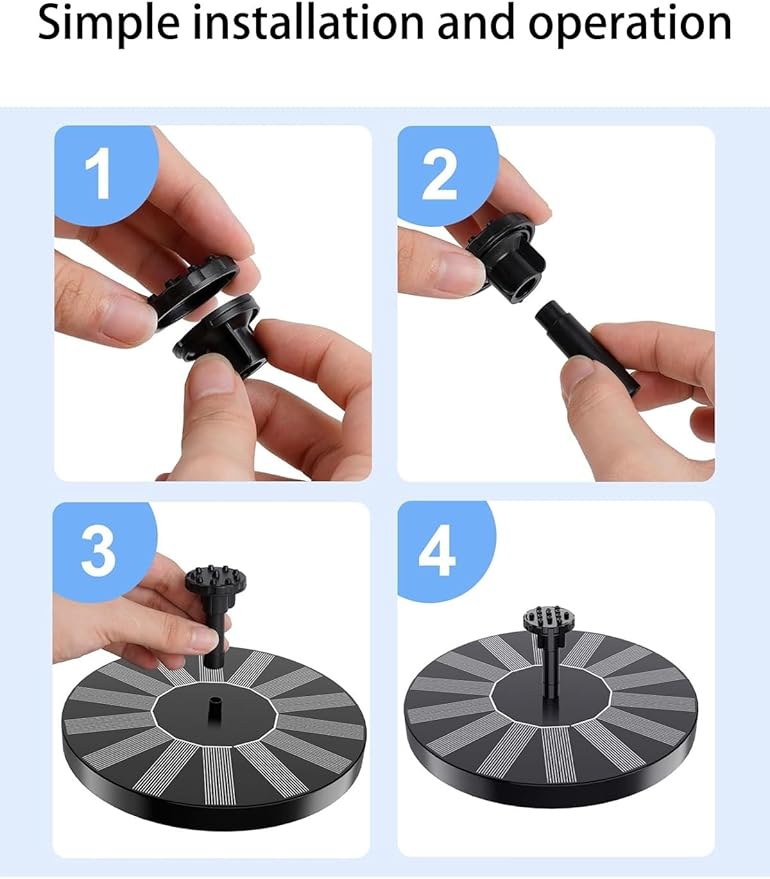 Simple installation and operation

1

2

3

4