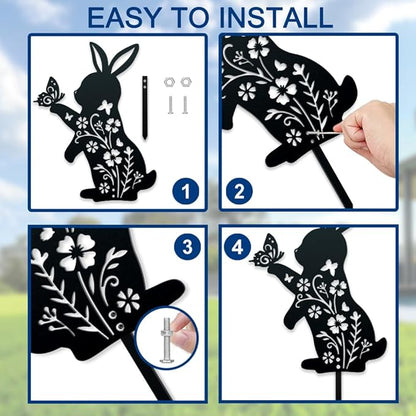 EASY TO INSTALL

1

2

3

4