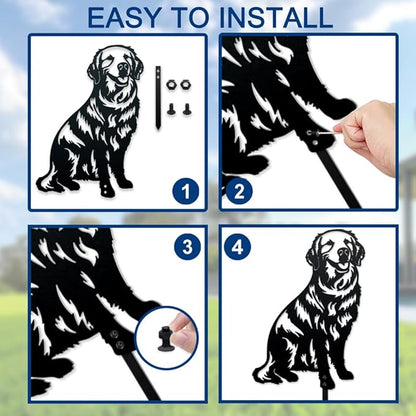 EASY TO INSTALL

1

2

3

4