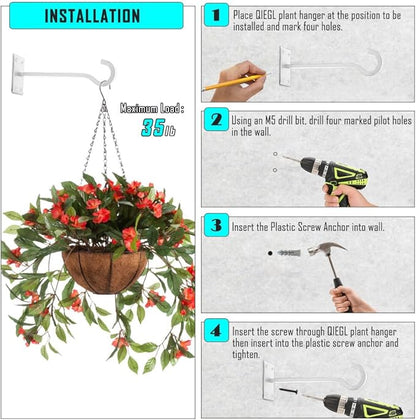 INSTALLATION

Maximum Load:
35lb

1 Place QIEGL plant hanger at the position to be installed and mark four holes.

2 Using an M5 drill bit, drill four marked pilot holes in the wall.

3 Insert the Plastic Screw Anchor into wall.

4 Insert the screw through QIEGL plant hanger then insert into the plastic screw anchor and tighten.