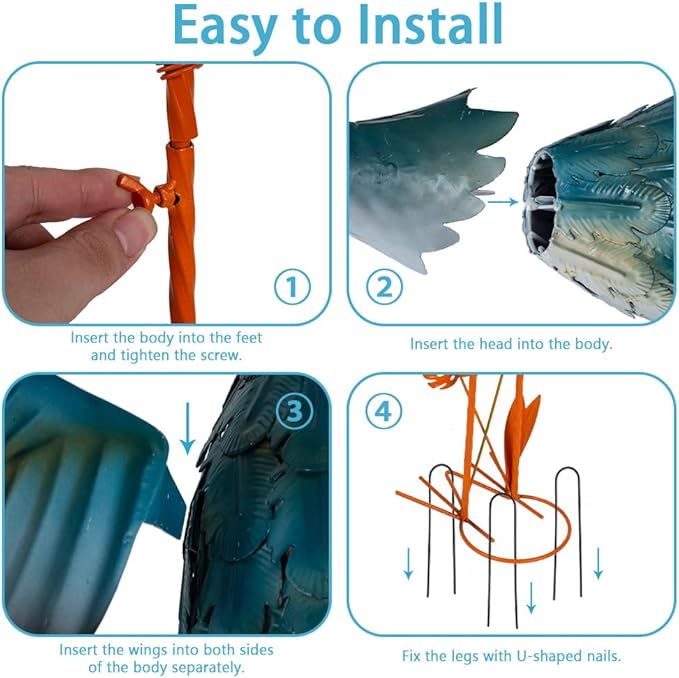 Easy to Install

1

Insert the body into the feet and tighten the screw.

2

Insert the head into the body.

3

Insert the wings into both sides of the body separately.

4

Fix the legs with U-shaped nails.