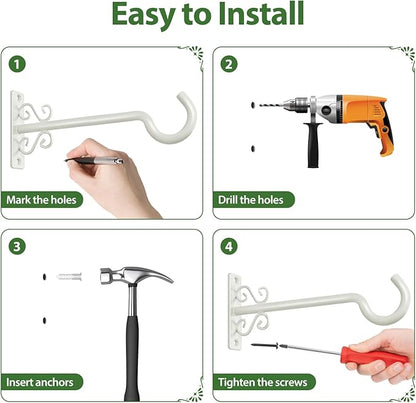 Easy to Install

1

Mark the holes

2

Drill the holes

3

Insert anchors

4

Tighten the screws