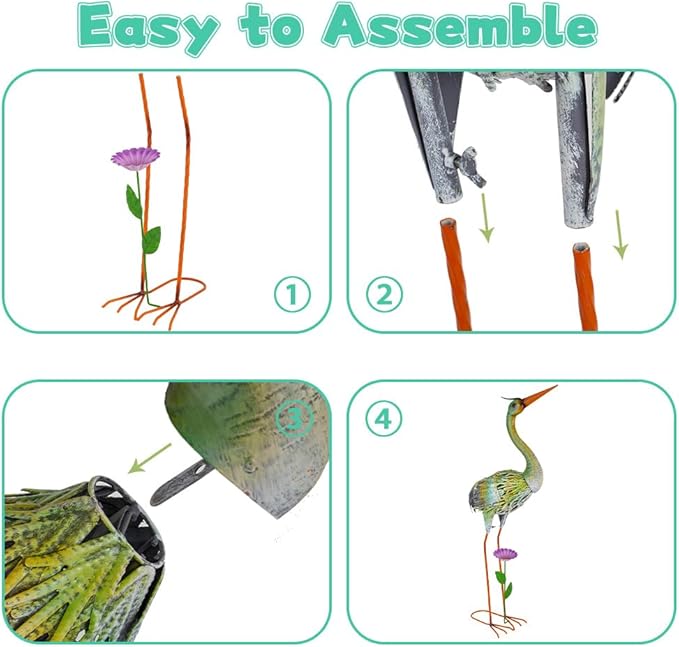 Easy to Assemble

1

2

3

4