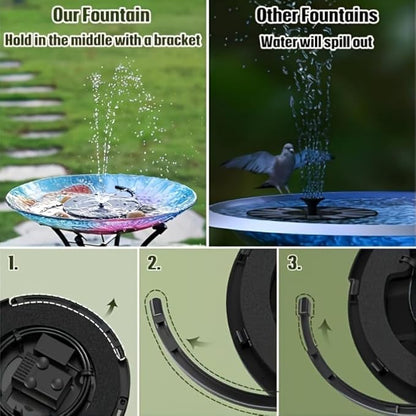 Our Fountain
Hold in the middle with a bracket

Other Fountains
Water will spill out

1.

2.

3.