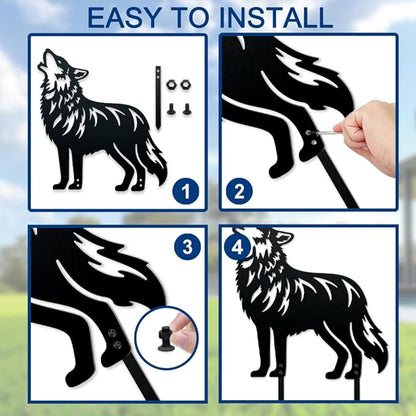 EASY TO INSTALL

1

2

3

4