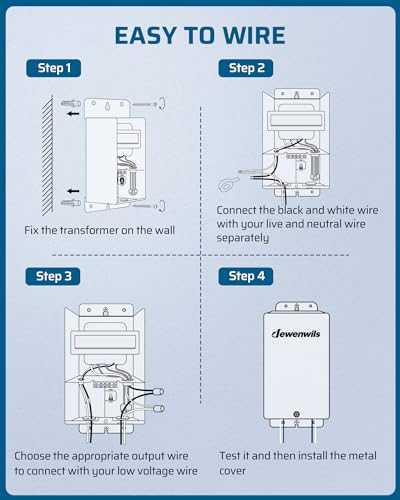 EASY TO WIRE

Step 1

Fix the transformer on the wall

Step 2

Connect the black and white wire with your live and neutral wire separately

Step 3

Choose the appropriate output wire to connect with your low voltage wire

Step 4

dewenwils

Test it and then install the metal cover