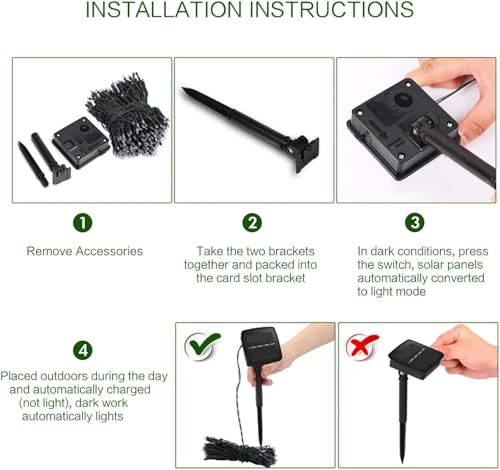 INSTALLATION INSTRUCTIONS

1

Remove Accessories

2

Take the two brackets together and packed into the card slot bracket

3

In dark conditions, press the switch, solar panels automatically converted to light mode

4

Placed outdoors during the day and automatically charged (not light), dark work automatically lights