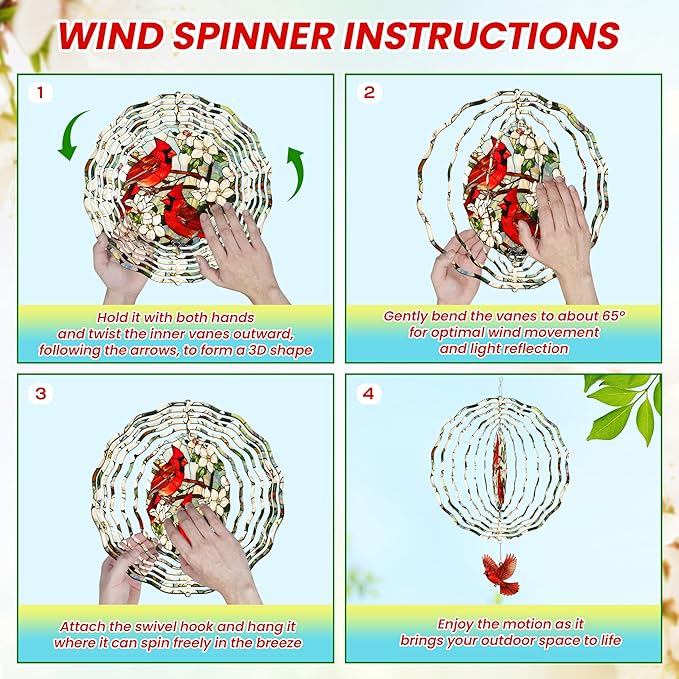 WIND SPINNER INSTRUCTIONS

1

Hold it with both hands and twist the inner vanes outward, following the arrows, to form a 3D shape

2

Gently bend the vanes to about 65° for optimal wind movement and light reflection

3

Attach the swivel hook and hang it where it can spin freely in the breeze

4

Enjoy the motion as it brings your outdoor space to life