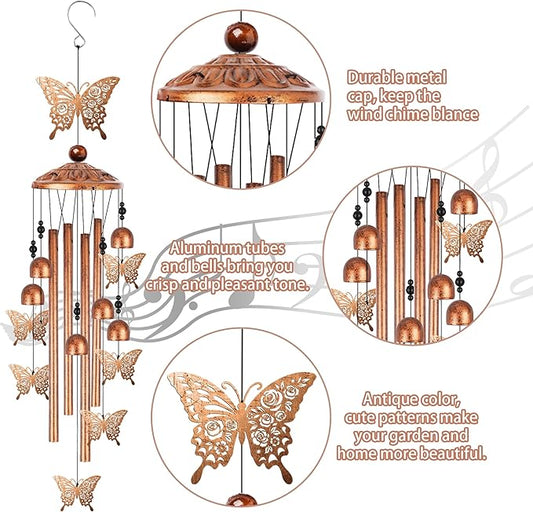 Durable metal cap, keep the wind chime blance

Aluminum tubes and bells bring you crisp and pleasant tone.

Antique color, cute patterns make your garden and home more beautiful.