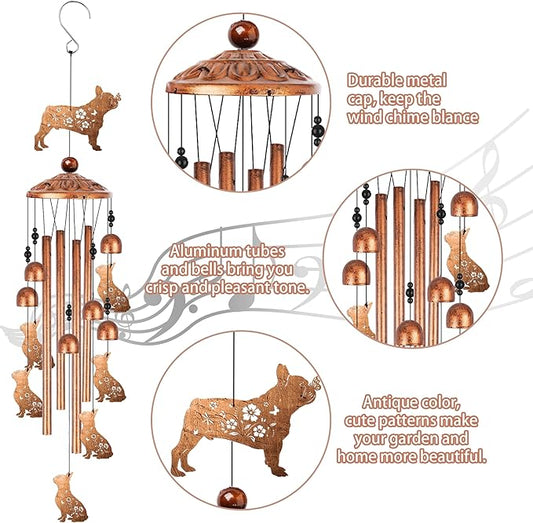 Durable metal cap, keep the wind chime blance

Aluminum tubes and bells bring you crisp and pleasant tone.

Antique color, cute patterns make your garden and home more beautiful.