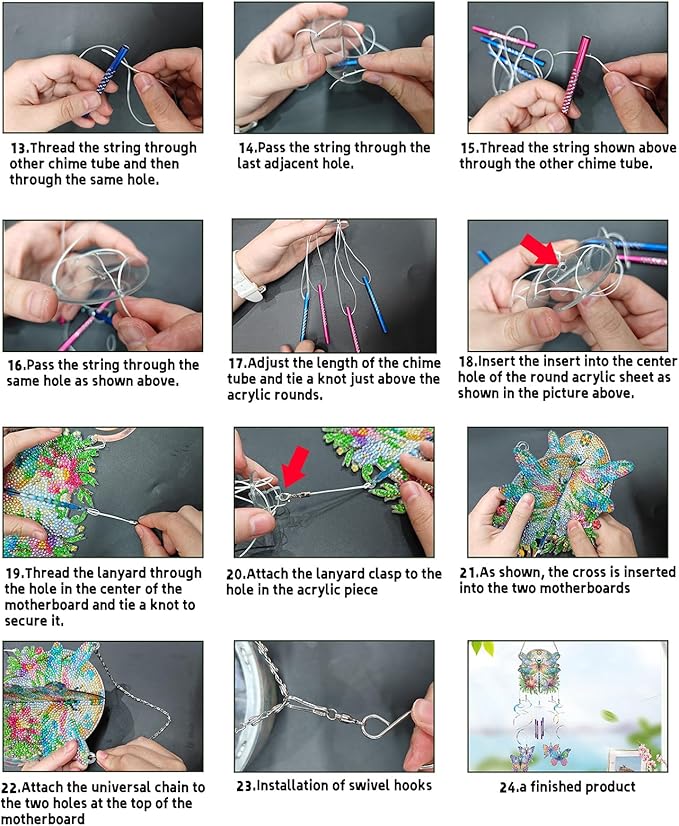 13.Thread the string through other chime tube and then through the same hole.

14.Pass the string through the last adjacent hole.

15.Thread the string shown above through the other chime tube.

16.Pass the string through the same hole as shown above.

17.Adjust the length of the chime tube and tie a knot just above the acrylic rounds.

18.Insert the insert into the center hole of the round acrylic sheet as shown in the picture above.

19.Thread the lanyard through the hole in the center of the motherboard and tie a knot to secure it.

20.Attach the lanyard clasp to the hole in the acrylic piece

21.As shown, the cross is inserted into the two motherboards

22.Attach the universal chain to the two holes at the top of the motherboard

23.Installation of swivel hooks

24.a finished product