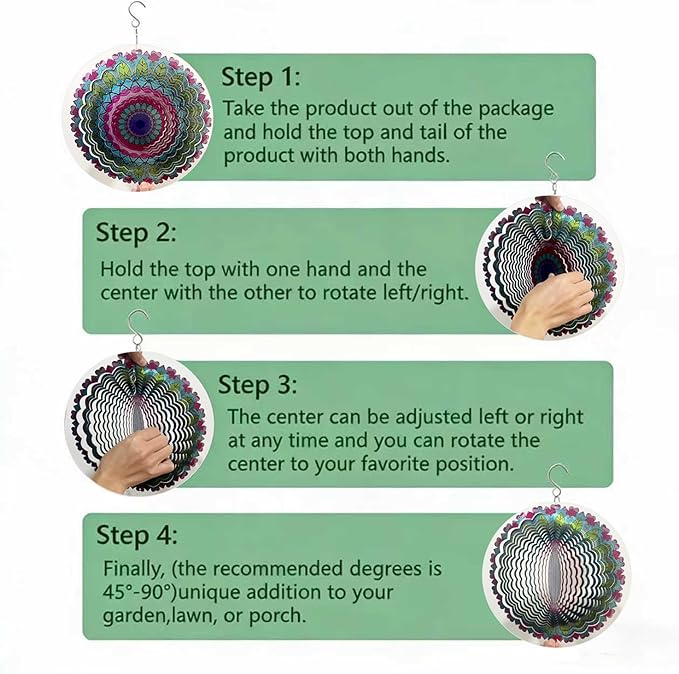 Step 1:
Take the product out of the package and hold the top and tail of the product with both hands.

Step 2:
Hold the top with one hand and the center with the other to rotate left/right.

Step 3:
The center can be adjusted left or right at any time and you can rotate the center to your favorite position.

Step 4:
Finally, (the recommended degrees is 45°-90°)unique addition to your garden,lawn, or porch.