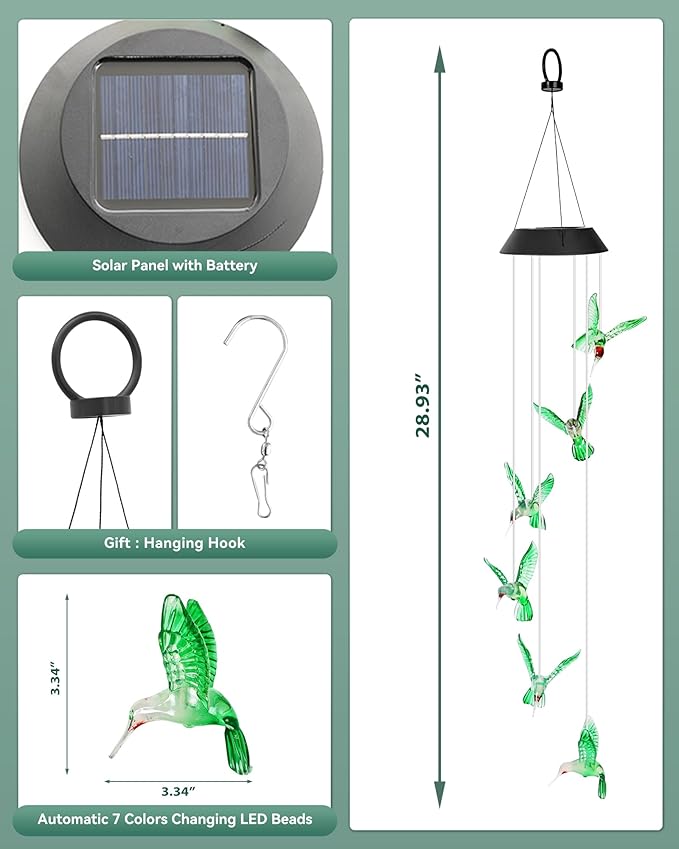 Solar Panel with Battery

Gift : Hanging Hook

3.34"

3.34"

Automatic 7 Colors Changing LED Beads

28.93"