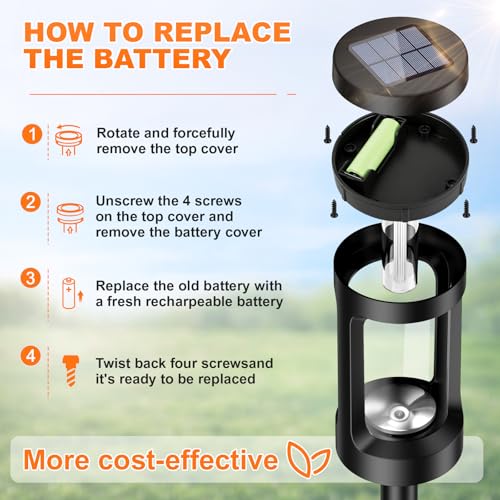 HOW TO REPLACE THE BATTERY

1 Rotate and forcefully remove the top cover

2 Unscrew the 4 screws on the top cover and remove the battery cover

3 Replace the old battery with a fresh recharpeable battery

4 Twist back four screwsand it's ready to be replaced

More cost-effective