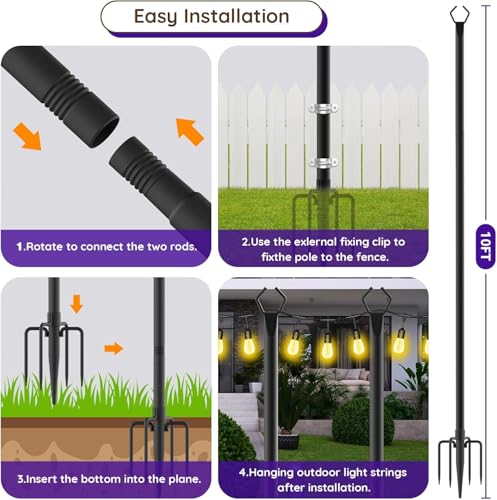 Easy Installation

1.Rotate to connect the two rods.

2.Use the exlernal fixing clip to fixthe pole to the fence.

3.Insert the bottom into the plane.

4.Hanging outdoor light strings after installation.

10FT