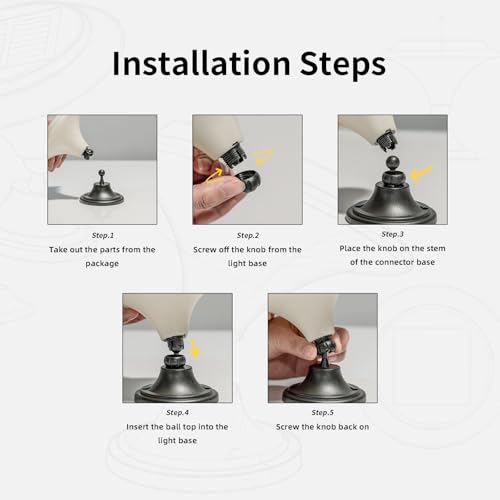 Installation Steps

Step.1
Take out the parts from the package

Step.2
Screw off the knob from the light base

Step.3
Place the knob on the stem of the connector base

Step.4
Insert the ball top into the light base

Step.5
Screw the knob back on